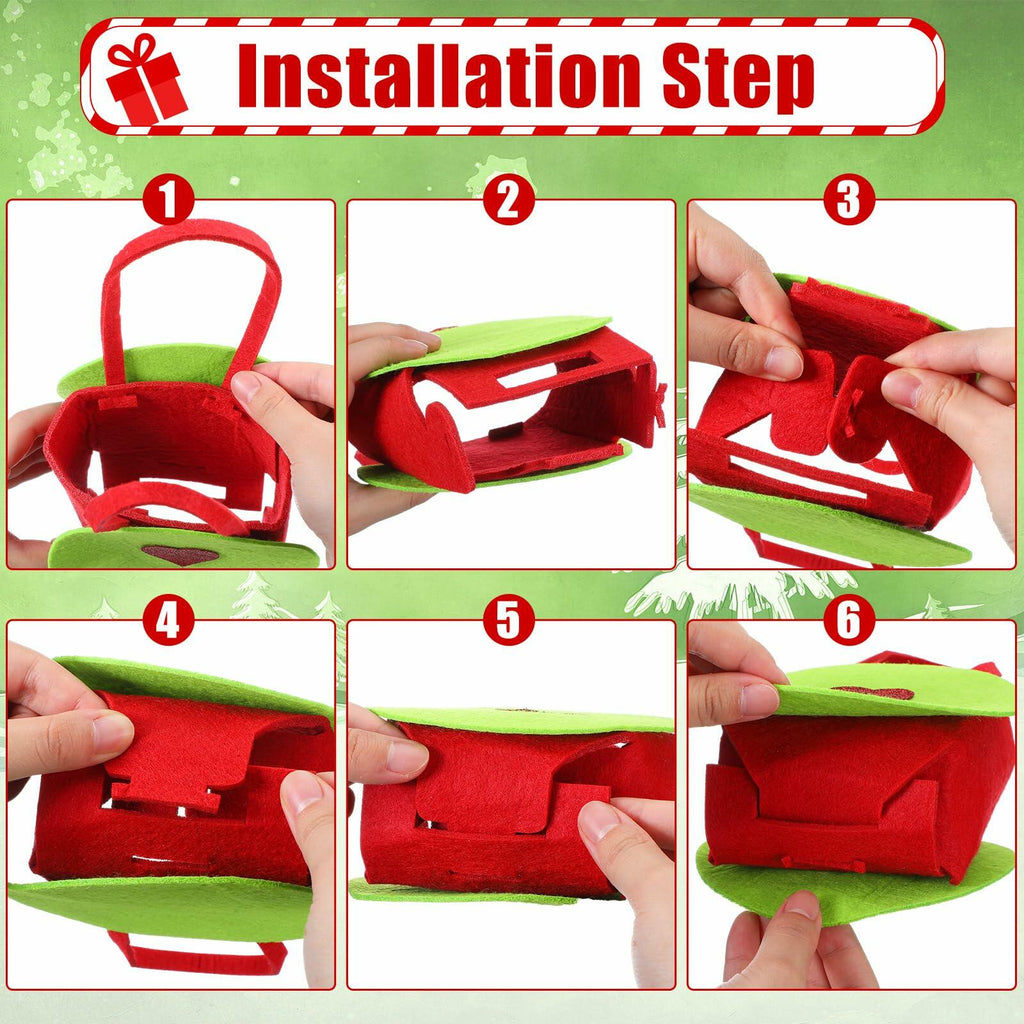 Installation Step

1

2

3

4

5

6