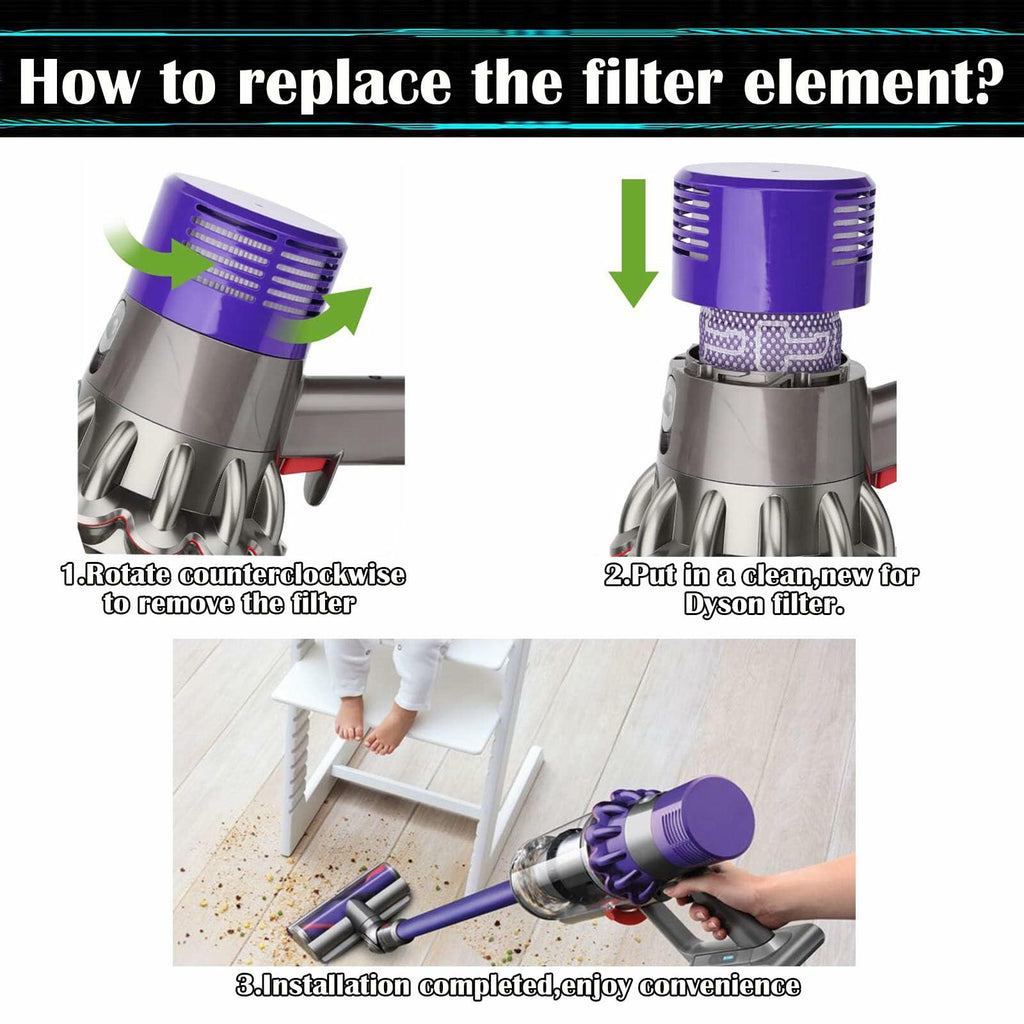 How to replace the filter element?

1.Rotate counterclockwise to remove the filter

2.Put in a clean,new for Dyson filter.

3.Installation completed,enjoy convenience