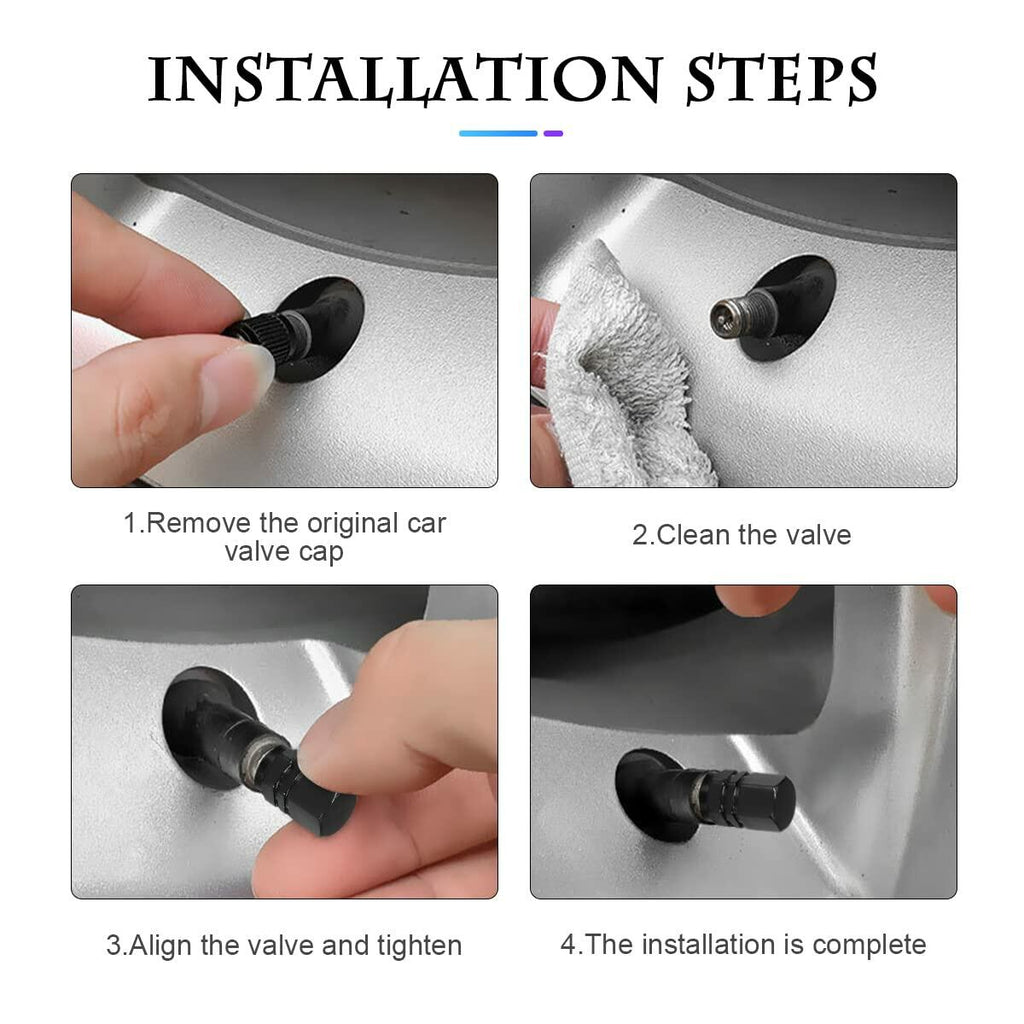 INSTALLATION STEPS

1.Remove the original car valve cap

2.Clean the valve

3.Align the valve and tighten

4.The installation is complete