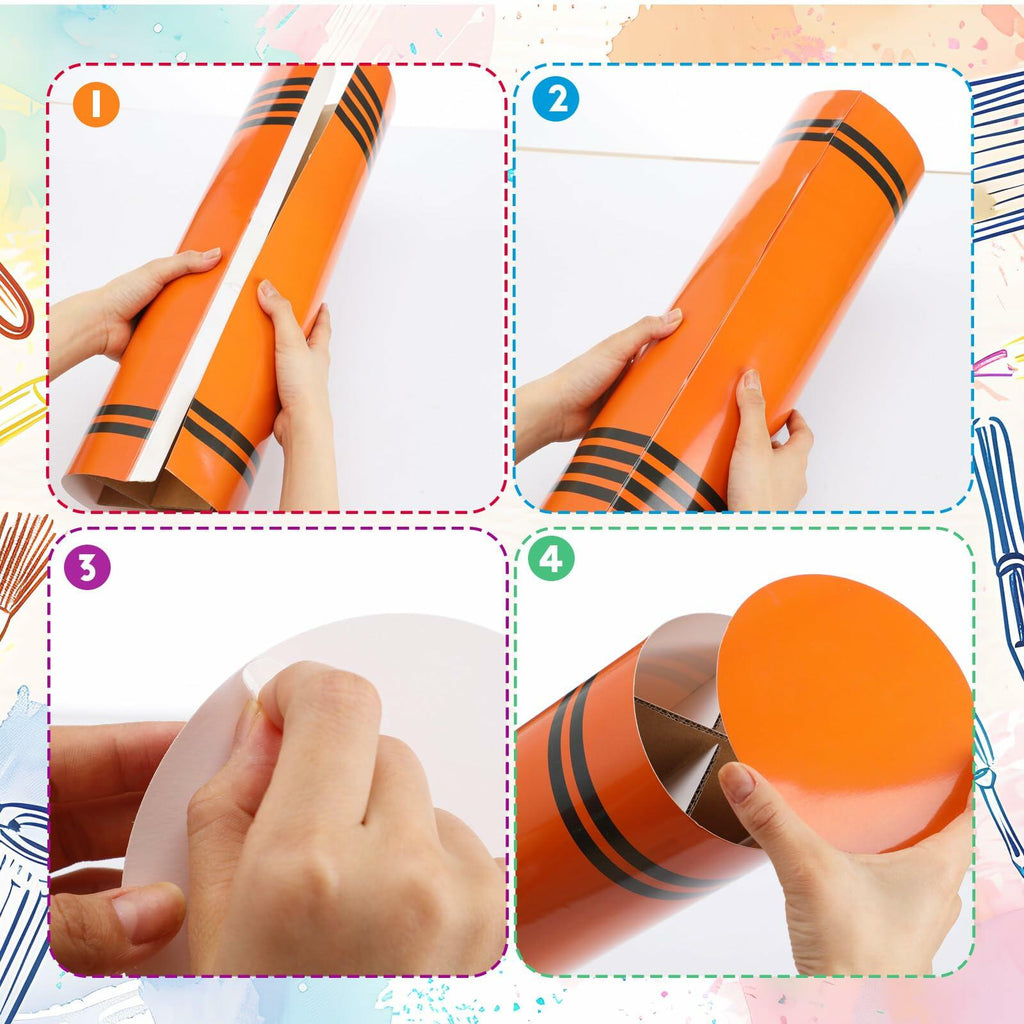 1

2

3

4