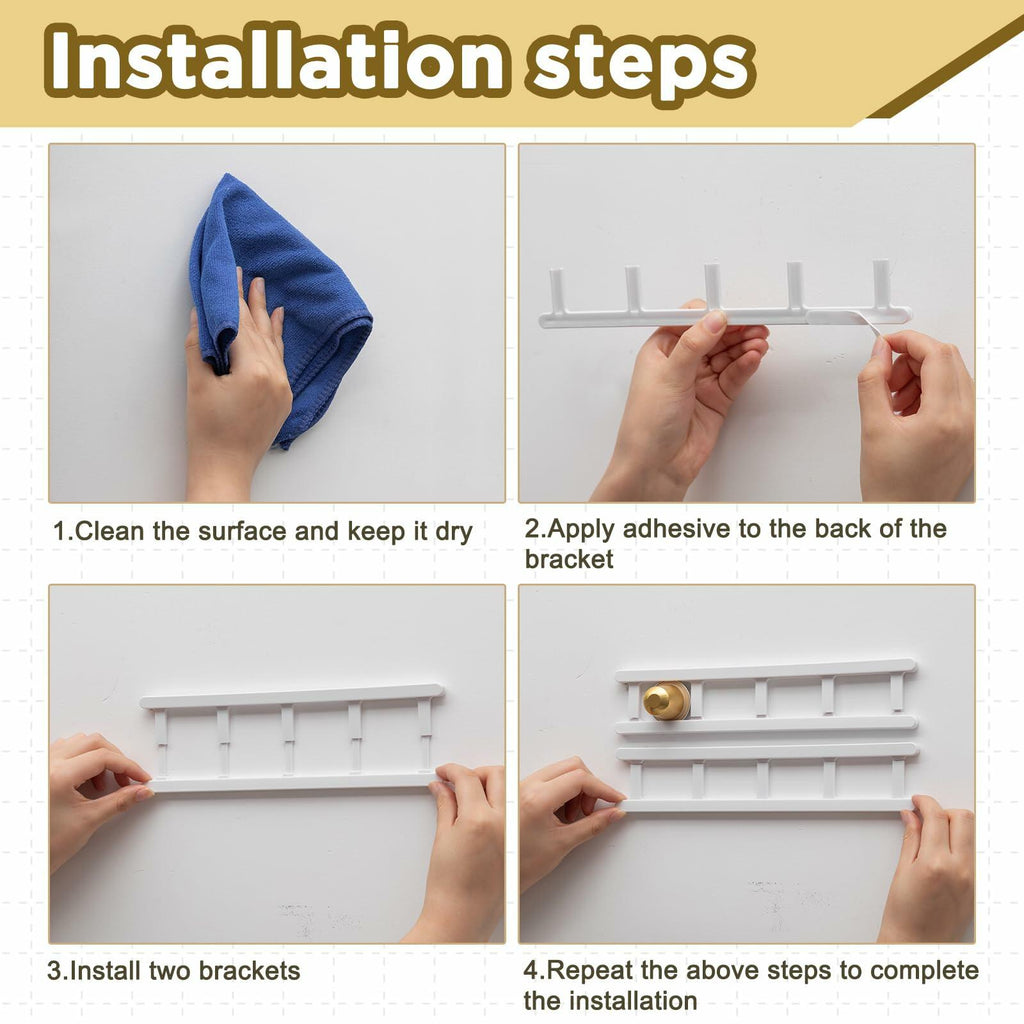 Installation steps

1.Clean the surface and keep it dry

2.Apply adhesive to the back of the bracket

3.Install two brackets

4.Repeat the above steps to complete the installation