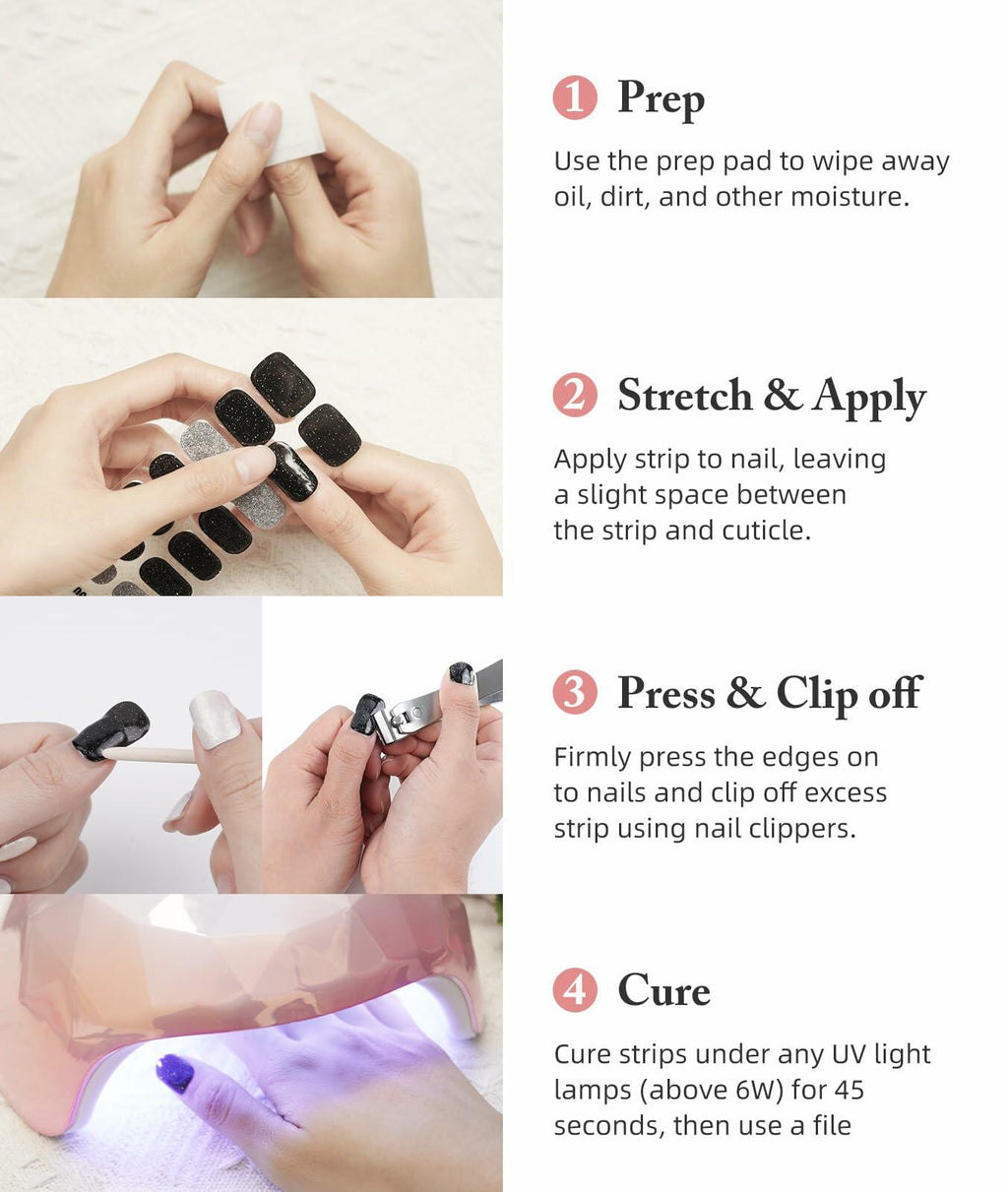 1 Prep

Use the prep pad to wipe away oil, dirt, and other moisture.

2 Stretch & Apply

Apply strip to nail, leaving a slight space between the strip and cuticle.

3 Press & Clip off

Firmly press the edges on to nails and clip off excess strip using nail clippers.

4 Cure

Cure strips under any UV light lamps (above 6W) for 45 seconds, then use a file